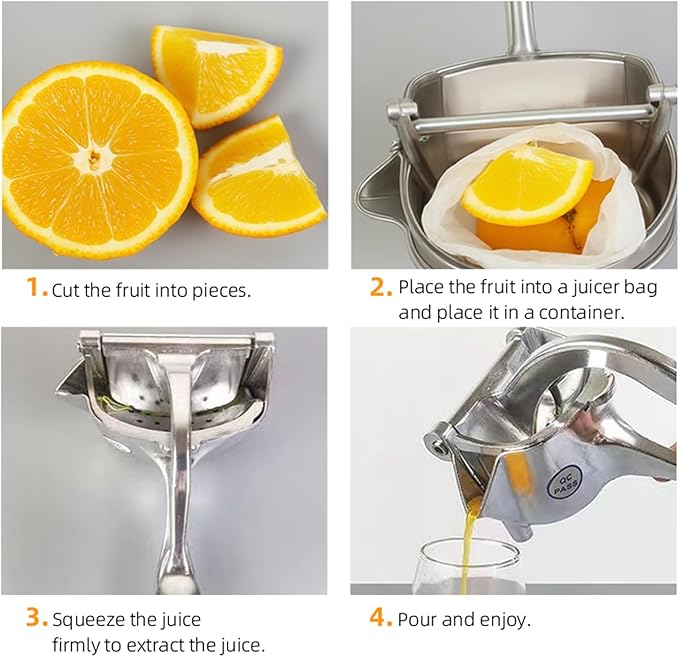 1. Cut the fruit into pieces.

2. Place the fruit into a juicer bag and place it in a container.

QC PASS

3. Squeeze the juice firmly to extract the juice.

4. Pour and enjoy.